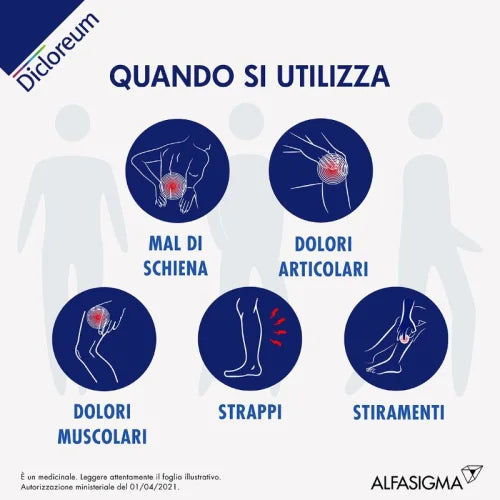 Dicloreum

QUANDO SI UTILIZZA

MAL DI SCHIENA

DOLORI ARTICOLARI

DOLORI MUSCOLARI

STRAPPI

STIRAMENTI

È un medicinale. Leggere attentamente il foglio illustrativo. Autorizzazione ministeriale del 01/04/2021.

ALFASIGMA